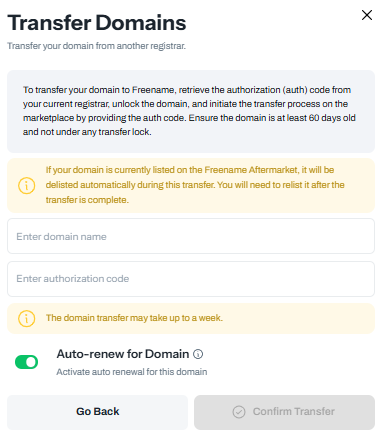 Transfer Domains

Transfer your domain from another registrar.

To transfer your domain to Freename, retrieve the authorization (auth) code from your current registrar, unlock the domain, and initiate the transfer process on the marketplace by providing the auth code. Ensure the domain is at least 60 days old and not under any transfer lock.

If your domain is currently listed on the Freename Aftermarket, it will be delisted automatically during this transfer. You will need to relist it after the transfer is complete.

Enter domain name

Enter authorization code

The domain transfer may take up to a week.

Auto-renew for Domain

Activate auto renewal for this domain

Go Back

Confirm Transfer